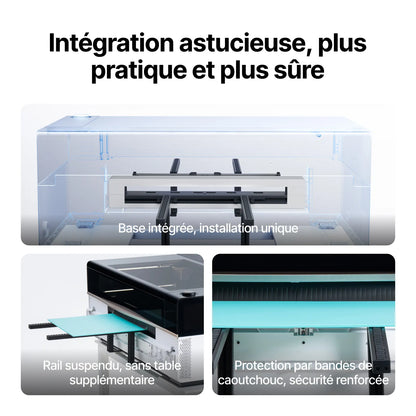 Intégration astucieuse, plus pratique et plus sûre

Base intégrée, installation unique

Rail suspendu, sans table supplémentaire

Protection par bandes de caoutchouc, sécurité renforcée