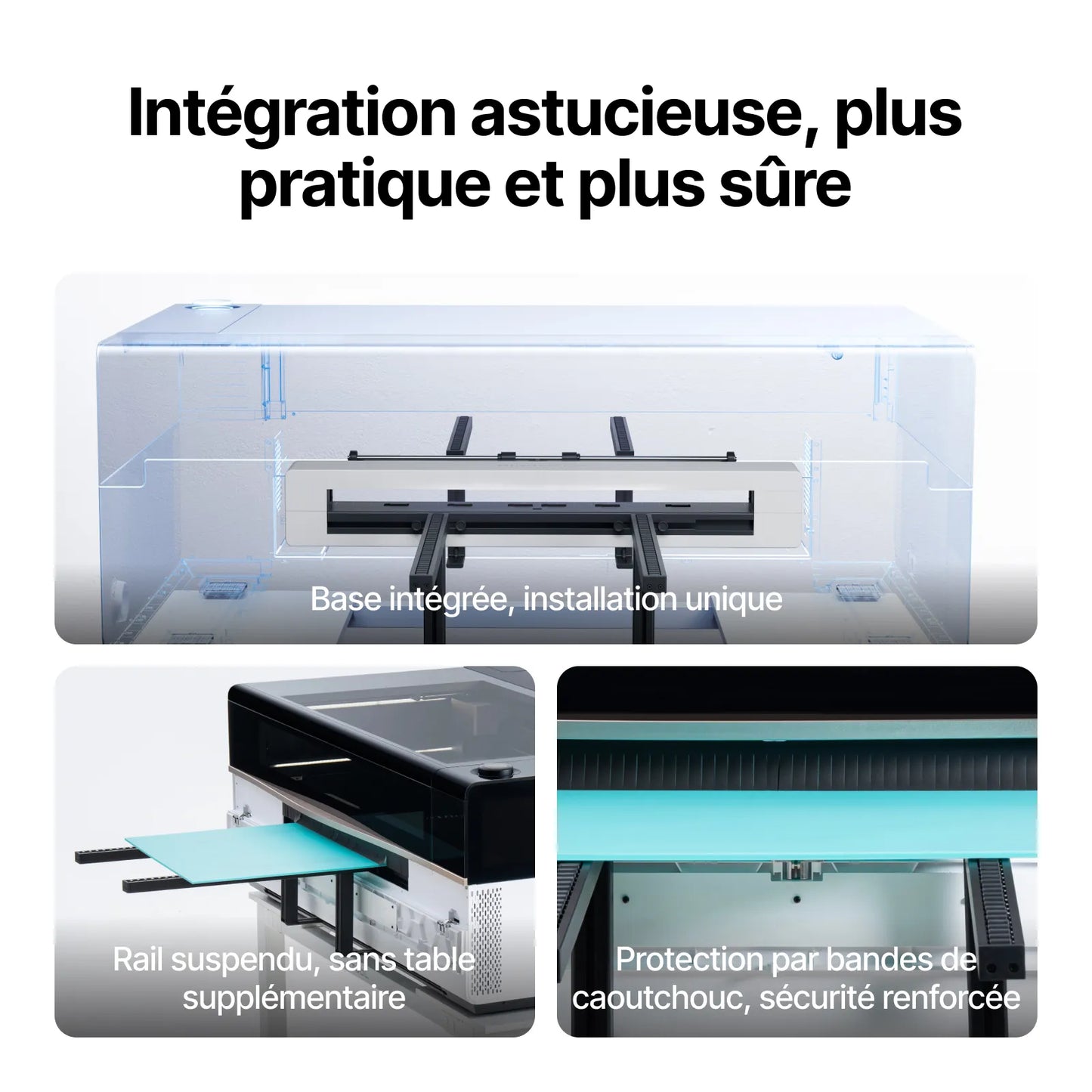 Intégration astucieuse, plus pratique et plus sûre

Base intégrée, installation unique

Rail suspendu, sans table supplémentaire

Protection par bandes de caoutchouc, sécurité renforcée